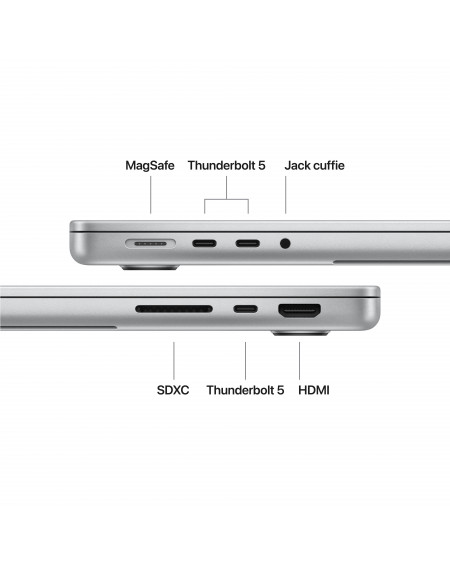 MagSafe Thunderbolt 5 Jack cuffie

SDXC Thunderbolt 5 HDMI