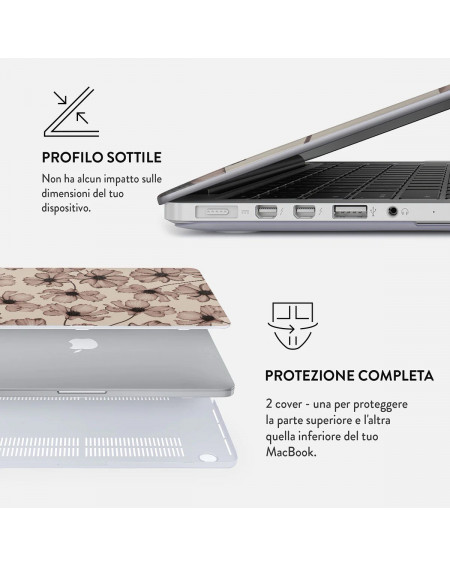 PROFILO SOTTILE

Non ha alcun impatto sulle dimensioni del tuo dispositivo.

PROTEZIONE COMPLETA

2 cover - una per proteggere la parte superiore e l'altra quella inferiore del tuo MacBook.