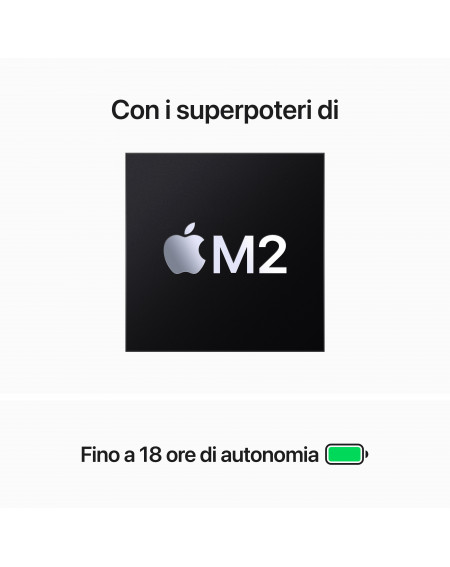 Con i superpoteri di

M2

Fino a 18 ore di autonomia